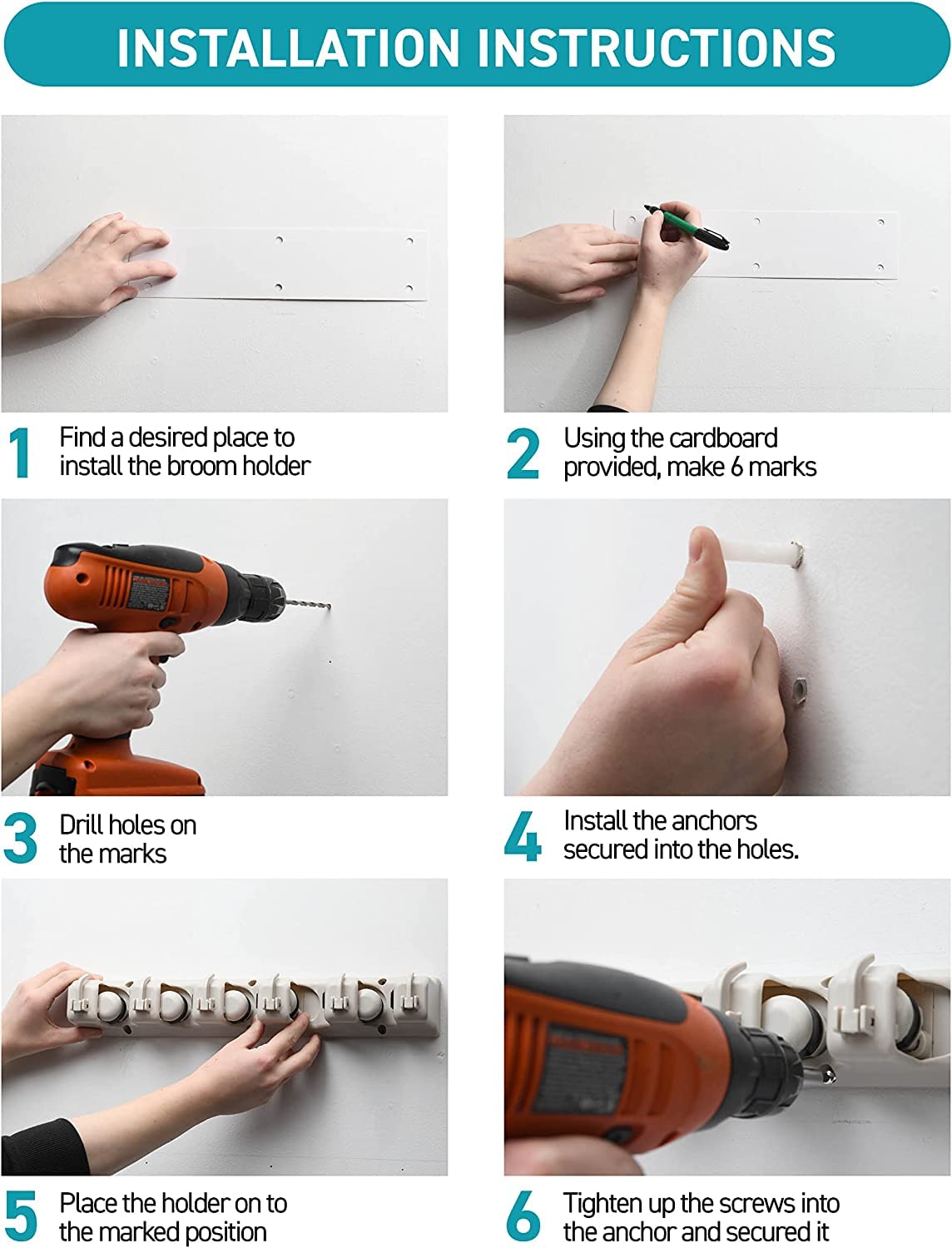 INSTALLATION INSTRUCTIONS

1 Find a desired place to install the broom holder

2 Using the cardboard provided, make 6 marks

3 Drill holes on the marks

4 Install the anchors secured into the holes.

5 Place the holder on to the marked position

6 Tighten up the screws into the anchor and secured it