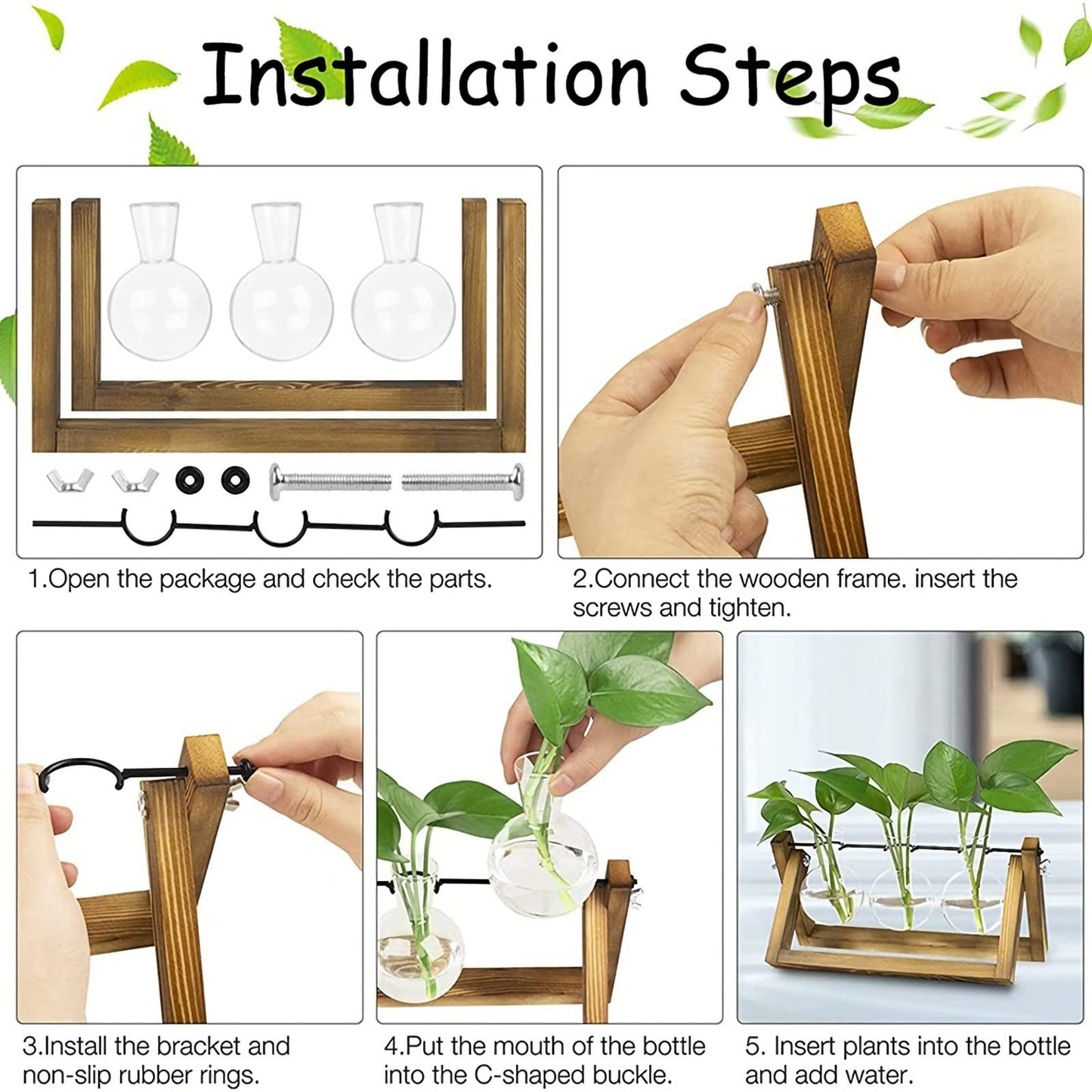 Installation Steps

1.Open the package and check the parts.

2.Connect the wooden frame. insert the screws and tighten.

3.Install the bracket and non-slip rubber rings.

4.Put the mouth of the bottle into the C-shaped buckle.

5. Insert plants into the bottle and add water.