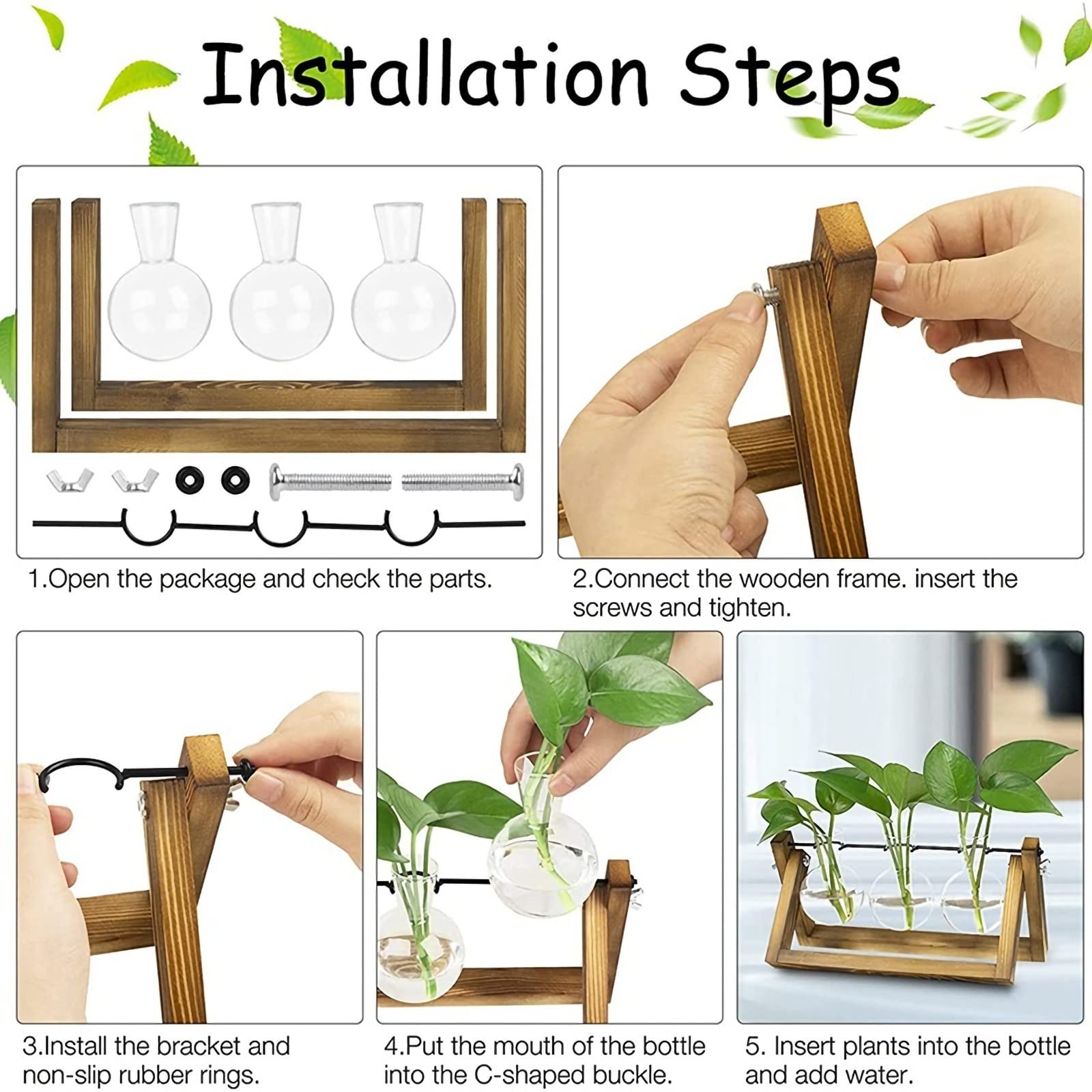 Installation Steps

1.Open the package and check the parts.

2.Connect the wooden frame. insert the screws and tighten.

3.Install the bracket and non-slip rubber rings.

4.Put the mouth of the bottle into the C-shaped buckle.

5. Insert plants into the bottle and add water.