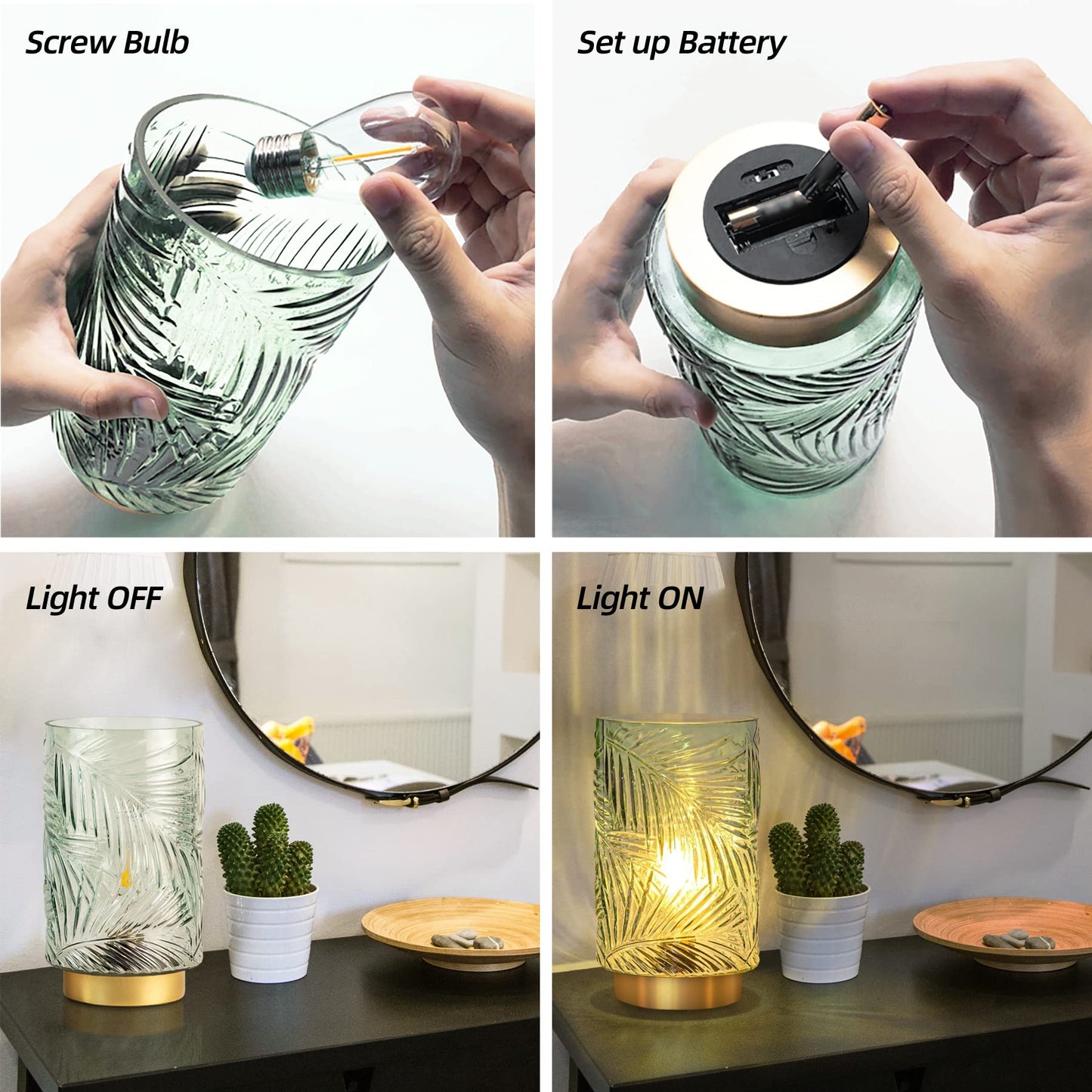 Screw Bulb

Set up Battery

Light OFF

Light ON