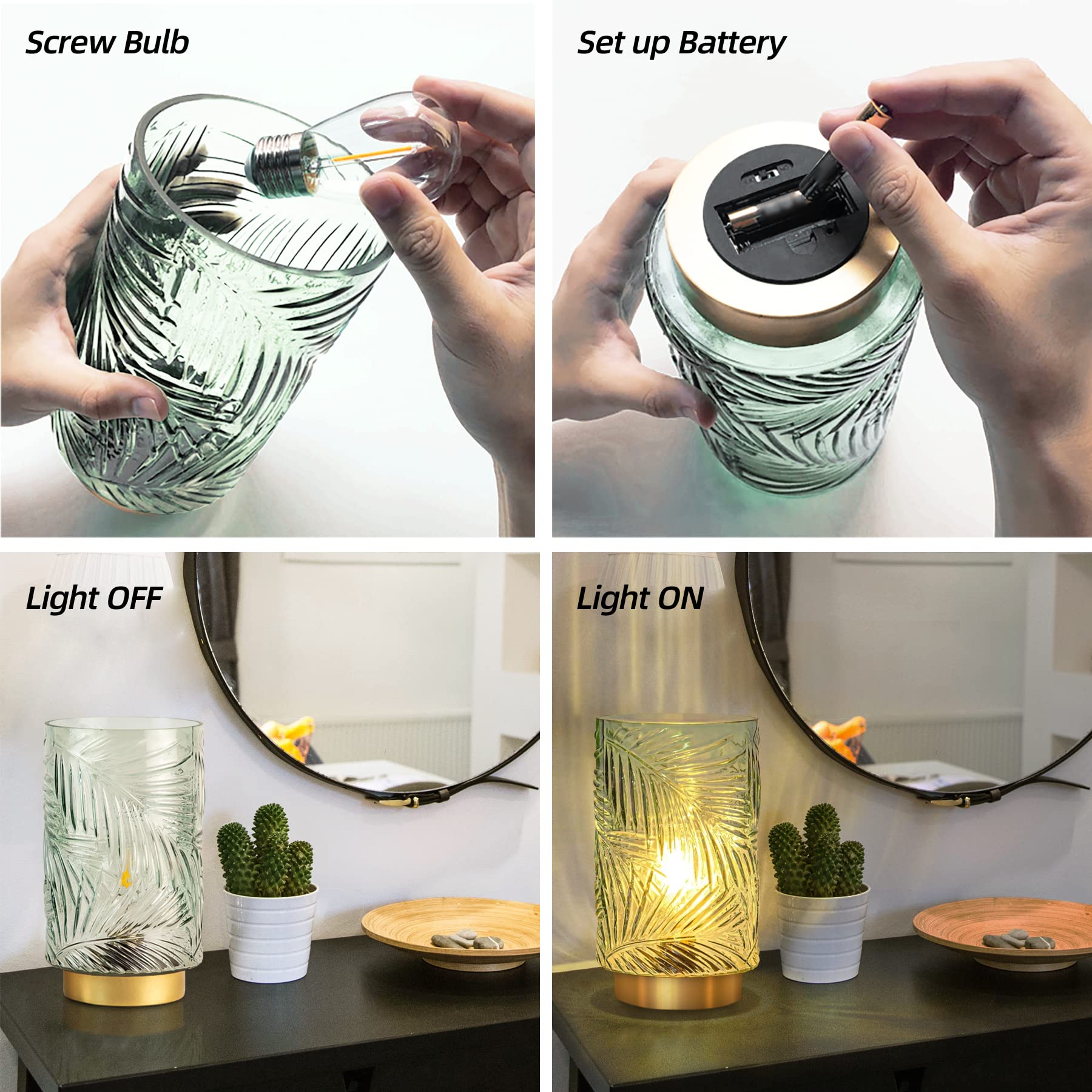 Screw Bulb

Set up Battery

Light OFF

Light ON