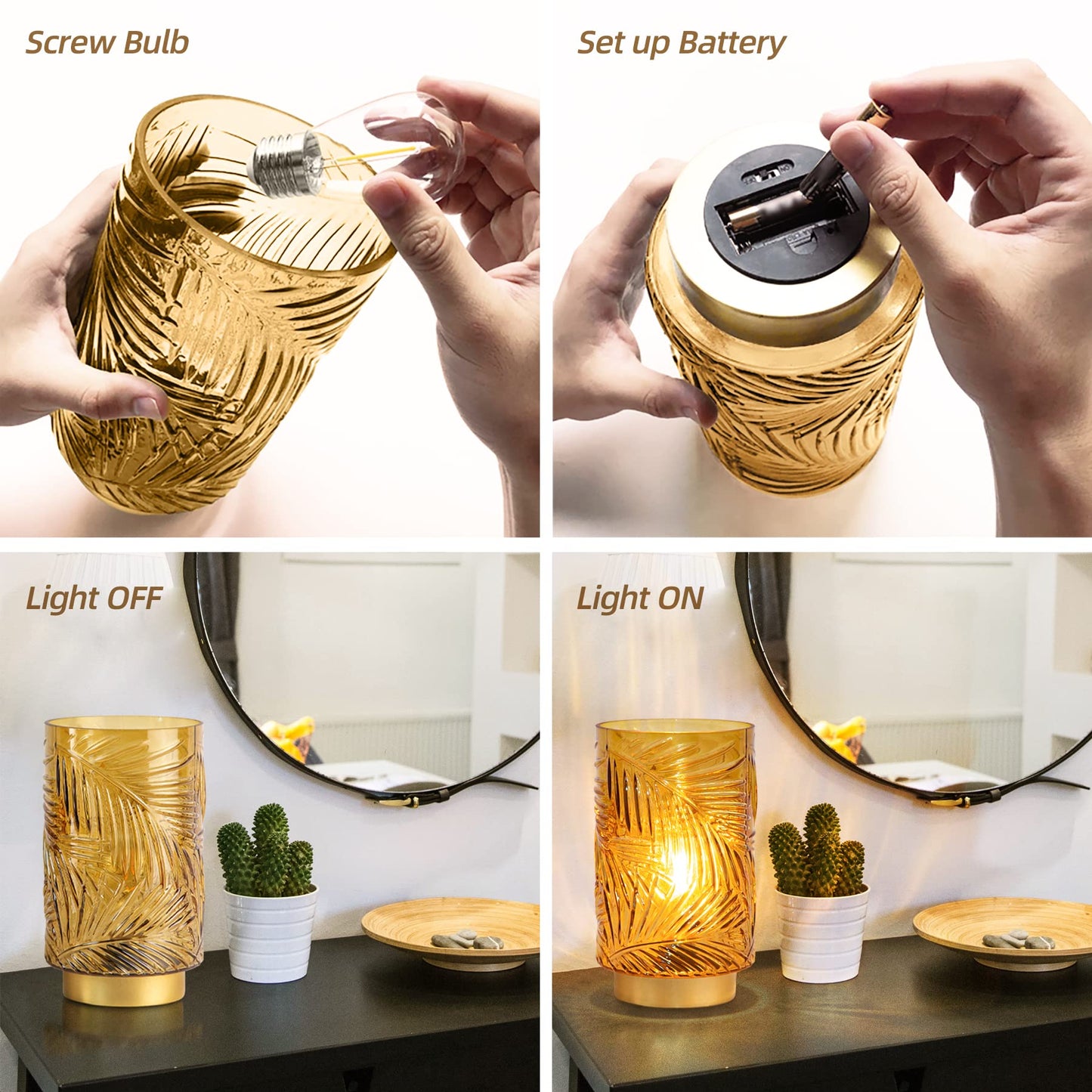 Screw Bulb

Set up Battery

Light OFF

Light ON