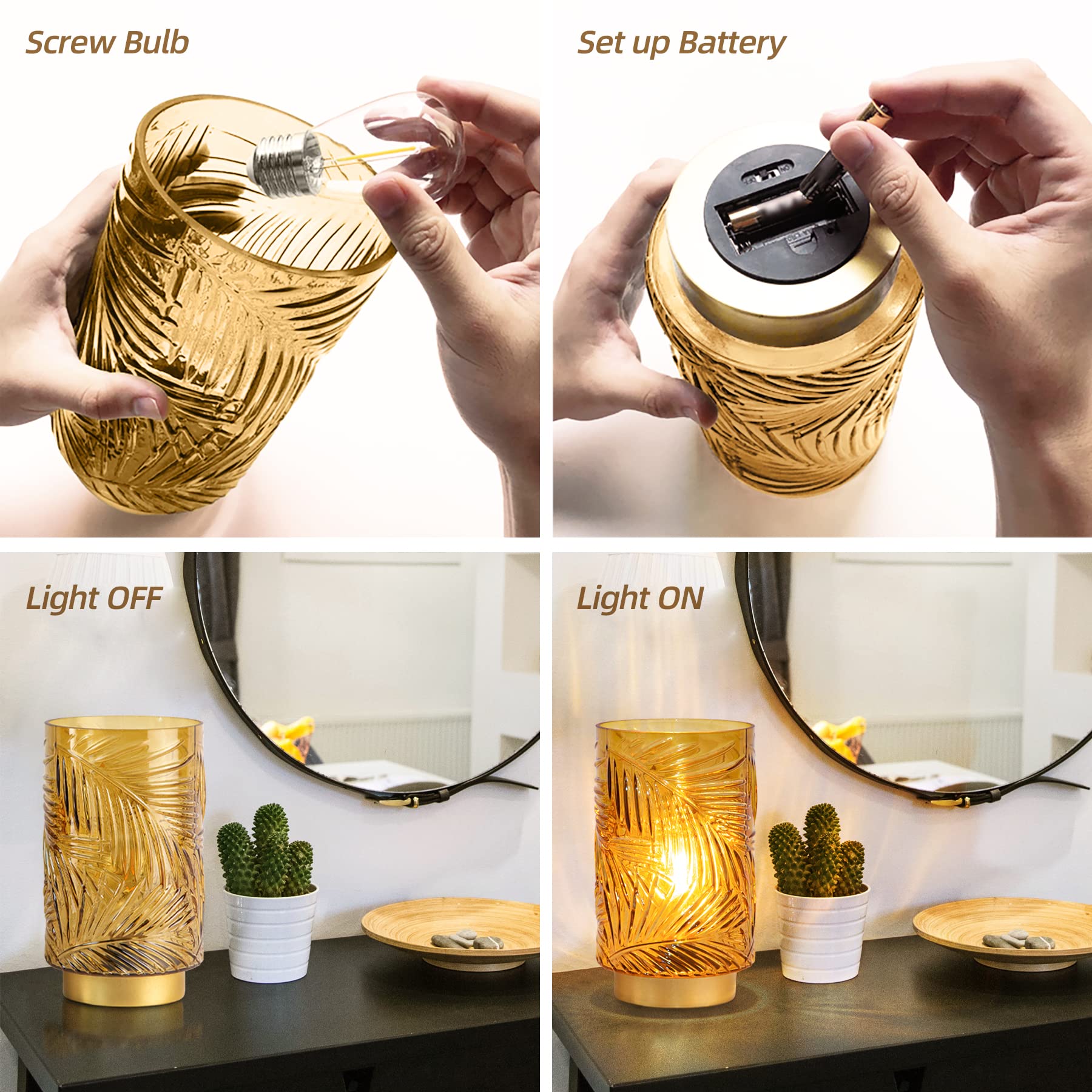 Screw Bulb

Set up Battery

Light OFF

Light ON