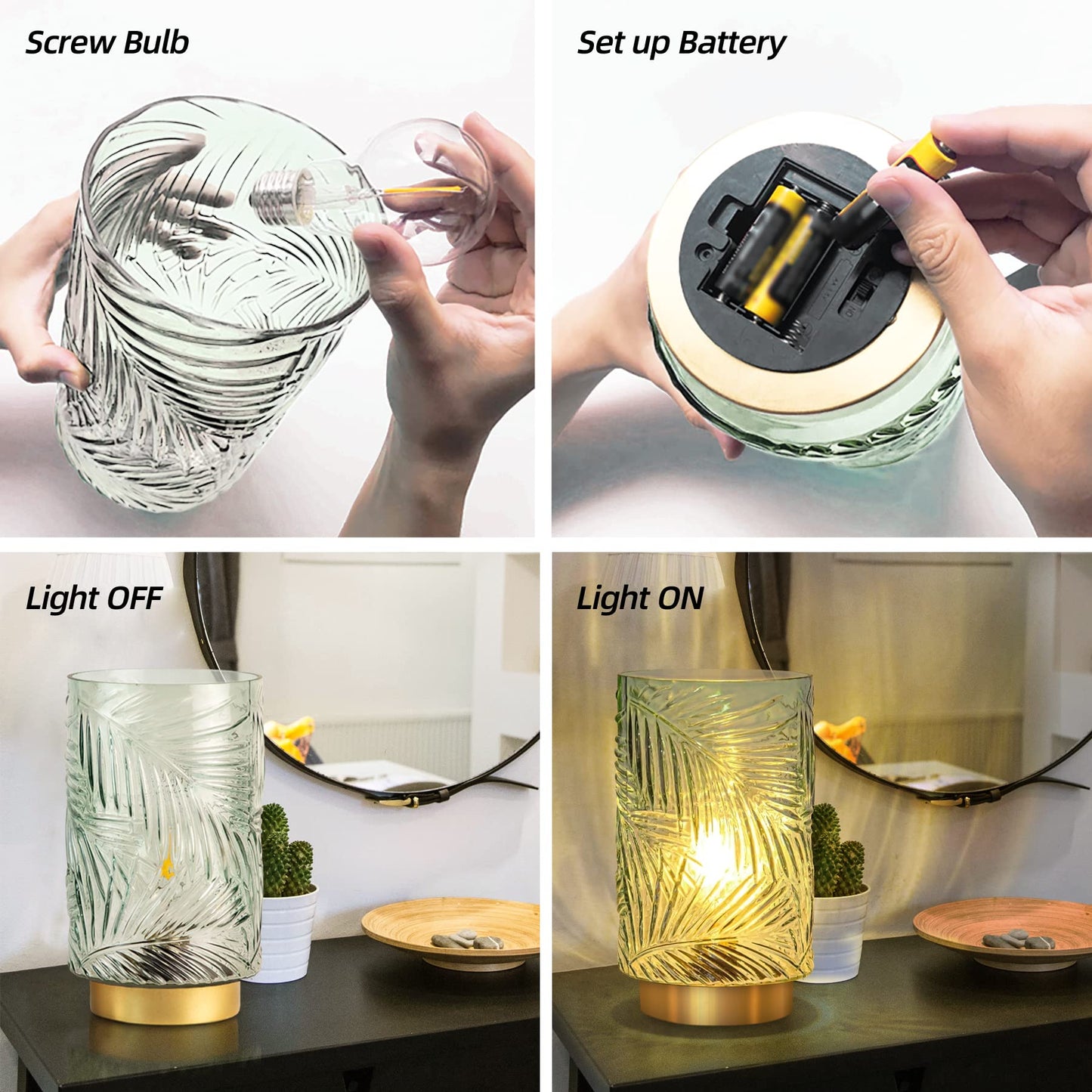 Screw Bulb

Set up Battery

Light OFF

Light ON